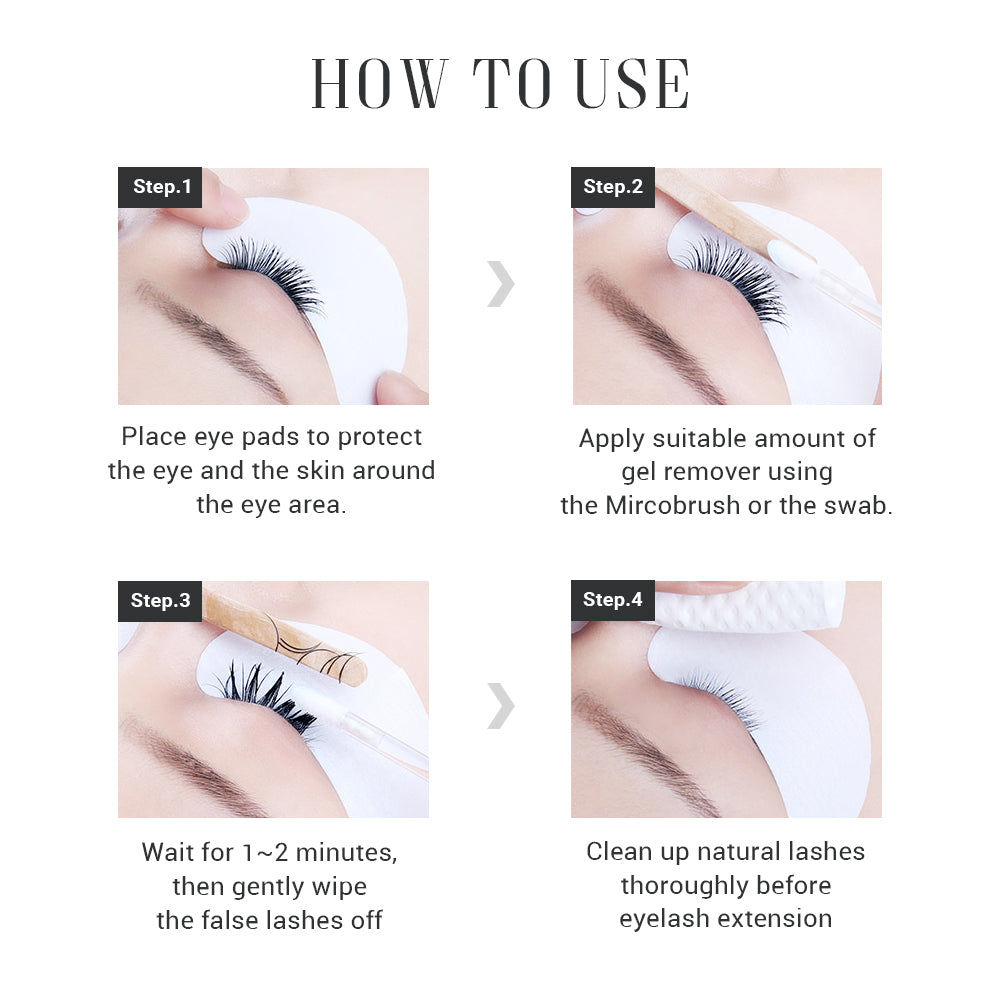 HOW TO USE

Step.1

Place eye pads to protect the eye and the skin around the eye area.

Step.2

Apply suitable amount of gel remover using the Mircobrush or the swab.

Step.3

Wait for 1~2 minutes, then gently wipe the false lashes off

Step.4

Clean up natural lashes thoroughly before eyelash extension